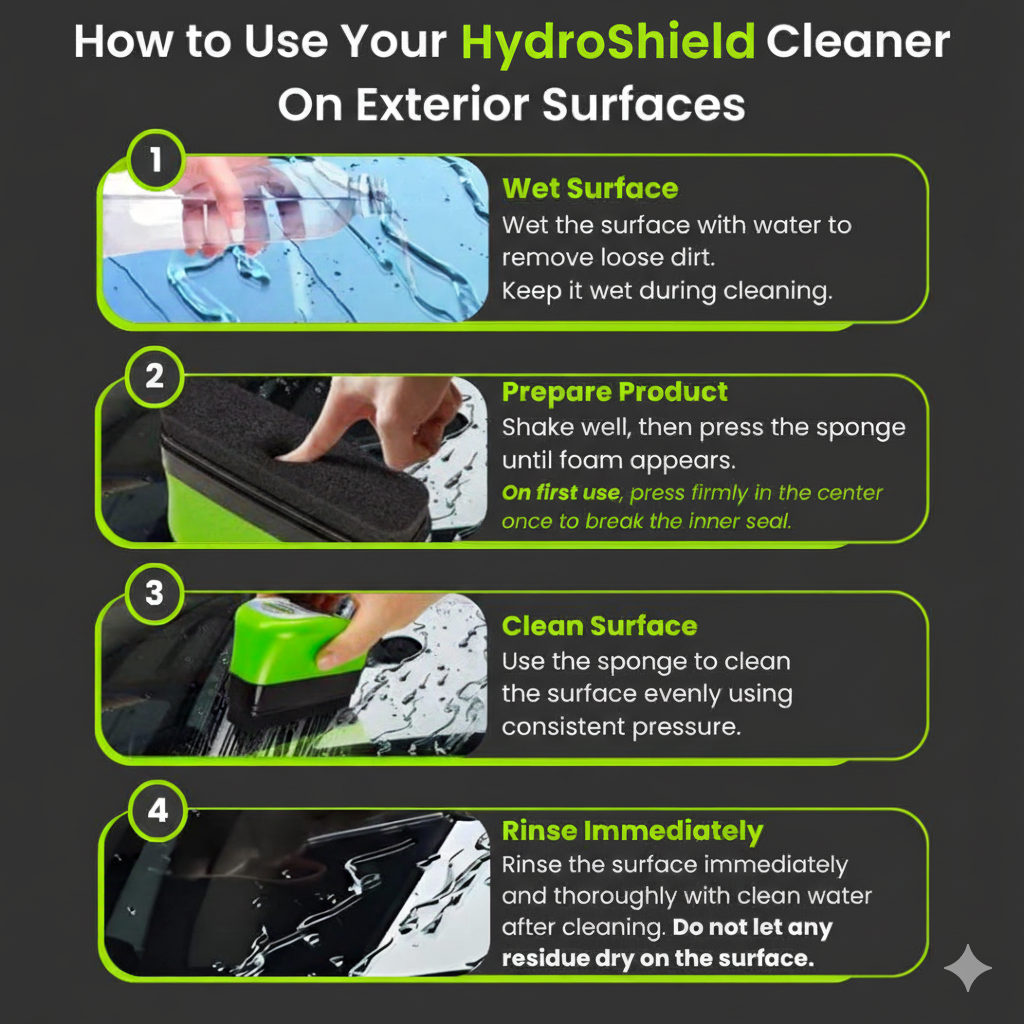 How to Use Your HydroShield Cleaner On Exterior Surfaces

1

Wet Surface

Wet the surface with water to remove loose dirt. Keep it wet during cleaning.

2

Prepare Product

Shake well, then press the sponge until foam appears.

On first use, press firmly in the center once to break the inner seal.

3

Clean Surface

Use the sponge to clean the surface evenly using consistent pressure.

4

Rinse Immediately

Rinse the surface immediately and thoroughly with clean water after cleaning. Do not let any residue dry on the surface.